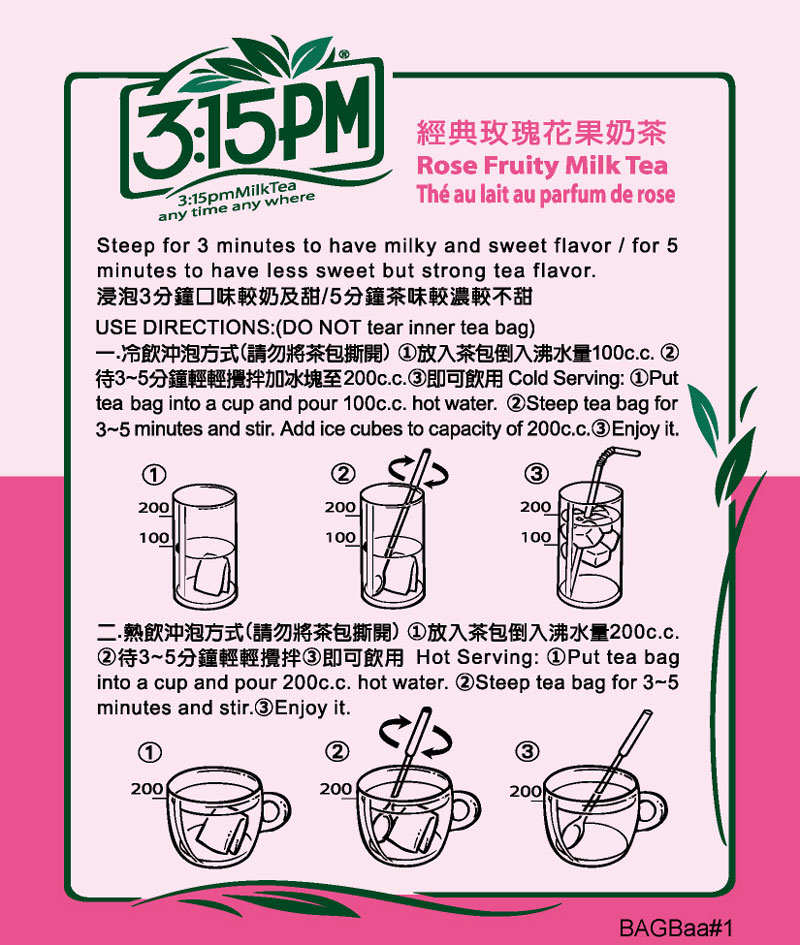 3:15PM®
3:15pmMilkTea
any time any where

經典玫瑰花果奶茶
Rose Fruity Milk Tea
Thé au lait au parfum de rose

Steep for 3 minutes to have milky and sweet flavor / for 5 minutes to have less sweet but strong tea flavor.
浸泡3分鐘口味較奶及甜/5分鐘茶味較濃較不甜

USE DIRECTIONS:(DO NOT tear inner tea bag)
一.冷飲沖泡方式(請勿將茶包撕開) ①放入茶包倒入沸水量100c.c. ②待3~5分鐘輕輕攪拌加冰塊至200c.c.③即可飲用 Cold Serving: ①Put tea bag into a cup and pour 100c.c. hot water. ②Steep tea bag for 3~5 minutes and stir. Add ice cubes to capacity of 200c.c.③Enjoy it.

①
200
100
②
200
100
③
200
100

二.熱飲沖泡方式(請勿將茶包撕開) ①放入茶包倒入沸水量200c.c. ②待3~5分鐘輕輕攪拌③即可飲用 Hot Serving: ①Put tea bag into a cup and pour 200c.c. hot water. ②Steep tea bag for 3~5 minutes and stir.③Enjoy it.

①
200
②
200
③
200

BAGBaa#1