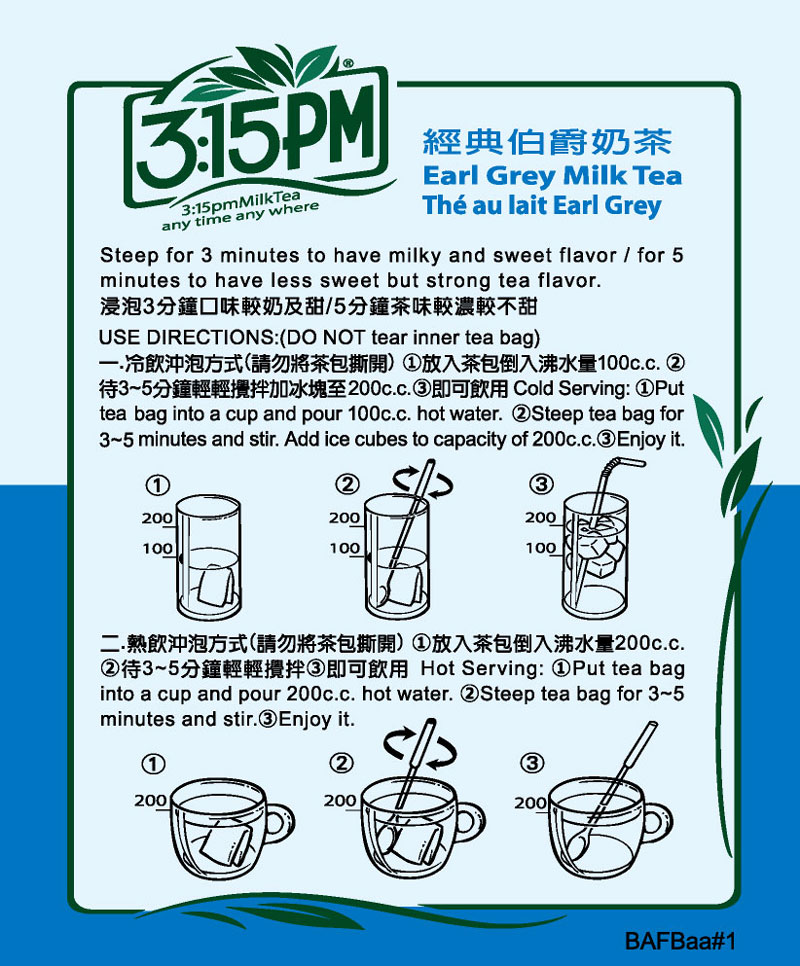 3:15PM®
3:15pmMilkTea
any time any where

經典伯爵奶茶
Earl Grey Milk Tea
Thé au lait Earl Grey

Steep for 3 minutes to have milky and sweet flavor / for 5 minutes to have less sweet but strong tea flavor.
浸泡3分鐘口味較奶及甜/5分鐘茶味較濃較不甜

USE DIRECTIONS:(DO NOT tear inner tea bag)
一.冷飲沖泡方式(請勿將茶包撕開) ①放入茶包倒入沸水量100c.c. ②待3~5分鐘輕輕攪拌加冰塊至200c.c.③即可飲用 Cold Serving: ①Put tea bag into a cup and pour 100c.c. hot water. ②Steep tea bag for 3~5 minutes and stir. Add ice cubes to capacity of 200c.c.③Enjoy it.

① 200 100
② 200 100
③ 200 100

二.熱飲沖泡方式(請勿將茶包撕開) ①放入茶包倒入沸水量200c.c. ②待3~5分鐘輕輕攪拌③即可飲用 Hot Serving: ①Put tea bag into a cup and pour 200c.c. hot water. ②Steep tea bag for 3~5 minutes and stir.③Enjoy it.

① 200
② 200
③ 200

BAFBaa#1