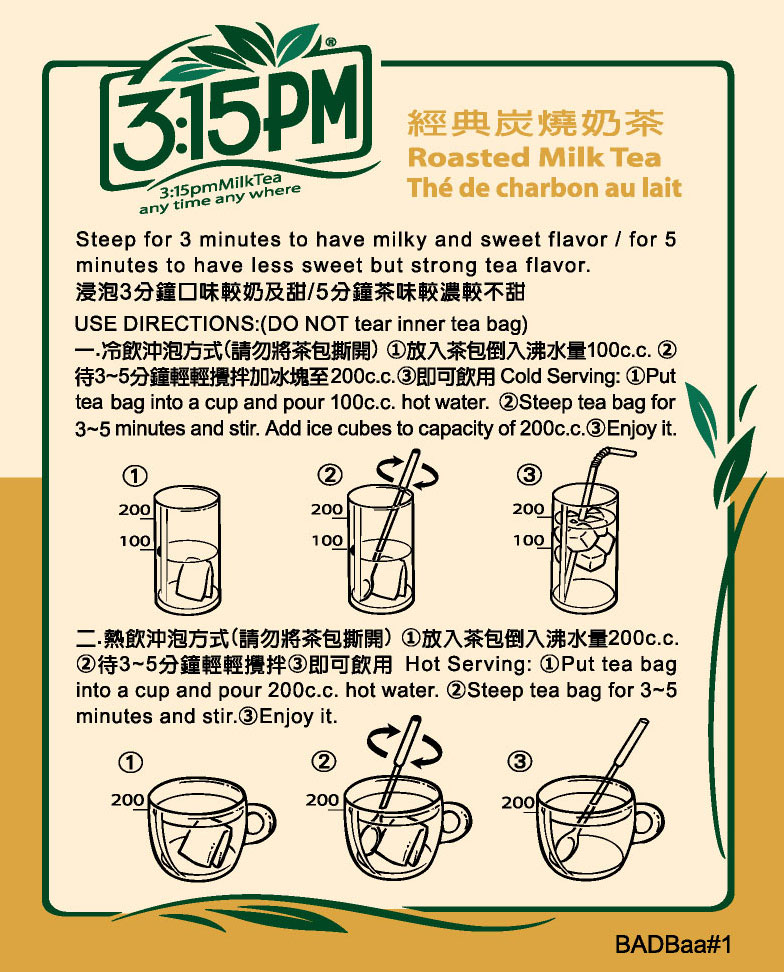 3:15PM®
3:15pmMilkTea
any time any where

經典炭燒奶茶
Roasted Milk Tea
Thé de charbon au lait

Steep for 3 minutes to have milky and sweet flavor / for 5 minutes to have less sweet but strong tea flavor.
浸泡3分鐘口味較奶及甜/5分鐘茶味較濃較不甜

USE DIRECTIONS:(DO NOT tear inner tea bag)
一.冷飲沖泡方式(請勿將茶包撕開) ①放入茶包倒入沸水量100c.c. ②待3~5分鐘輕輕攪拌加冰塊至200c.c.③即可飲用 Cold Serving: ①Put tea bag into a cup and pour 100c.c. hot water. ②Steep tea bag for 3~5 minutes and stir. Add ice cubes to capacity of 200c.c.③Enjoy it.

①
200
100
②
200
100
③
200
100

二.熱飲沖泡方式(請勿將茶包撕開) ①放入茶包倒入沸水量200c.c. ②待3~5分鐘輕輕攪拌③即可飲用 Hot Serving: ①Put tea bag into a cup and pour 200c.c. hot water. ②Steep tea bag for 3~5 minutes and stir.③Enjoy it.

①
200
②
200
③
200

BADBaa#1