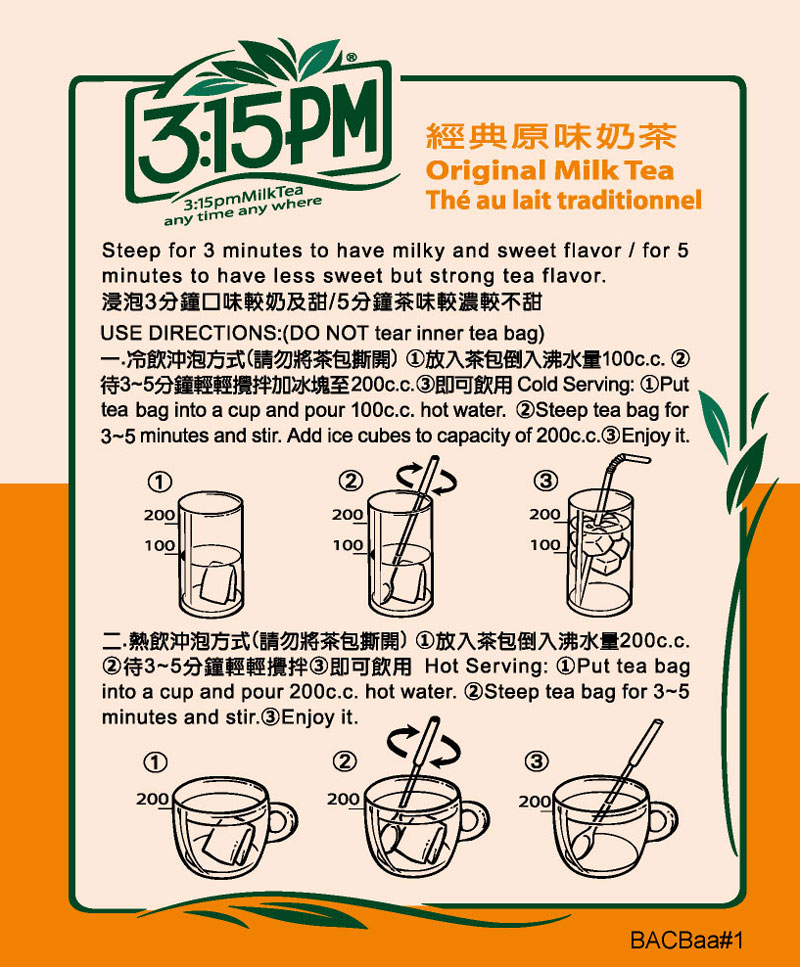 3:15PM®
3:15pmMilkTea
any time any where

經典原味奶茶
Original Milk Tea
Thé au lait traditionnel

Steep for 3 minutes to have milky and sweet flavor / for 5 minutes to have less sweet but strong tea flavor.
浸泡3分鐘口味較奶及甜/5分鐘茶味較濃較不甜

USE DIRECTIONS:(DO NOT tear inner tea bag)
一.冷飲沖泡方式(請勿將茶包撕開) ①放入茶包倒入沸水量100c.c. ②待3~5分鐘輕輕攪拌加冰塊至200c.c.③即可飲用 Cold Serving: ①Put tea bag into a cup and pour 100c.c. hot water. ②Steep tea bag for 3~5 minutes and stir. Add ice cubes to capacity of 200c.c.③Enjoy it.

① 200 100
② 200 100
③ 200 100

二.熱飲沖泡方式(請勿將茶包撕開) ①放入茶包倒入沸水量200c.c. ②待3~5分鐘輕輕攪拌③即可飲用 Hot Serving: ①Put tea bag into a cup and pour 200c.c. hot water. ②Steep tea bag for 3~5 minutes and stir.③Enjoy it.

① 200
② 200
③ 200

BACBaa#1