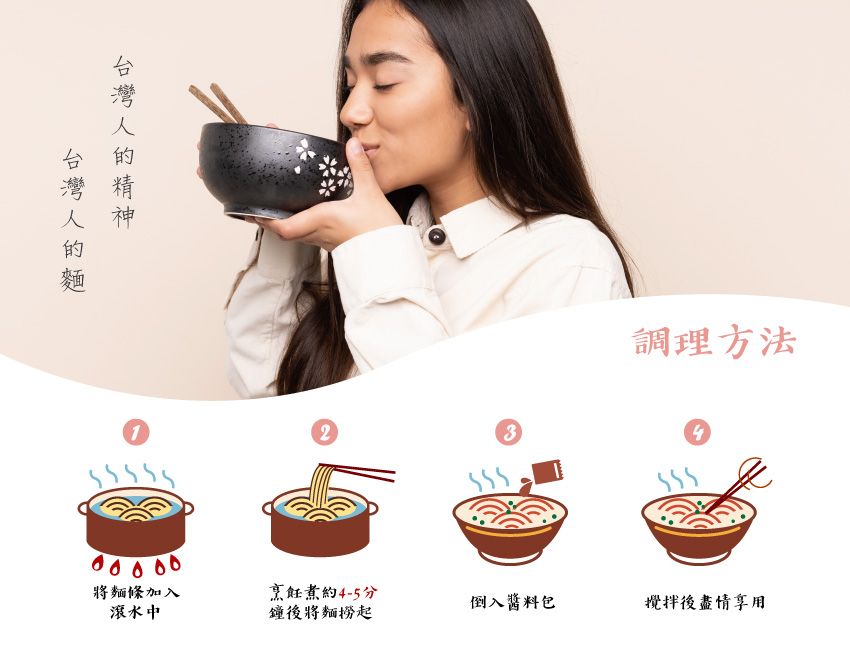 台灣人的精神

台灣人的麵

調理方法

1

將麵條加入滾水中

2

烹飪煮約4-5分鐘後將麵撈起

3

倒入醬料包

4

攪拌後盡情享用