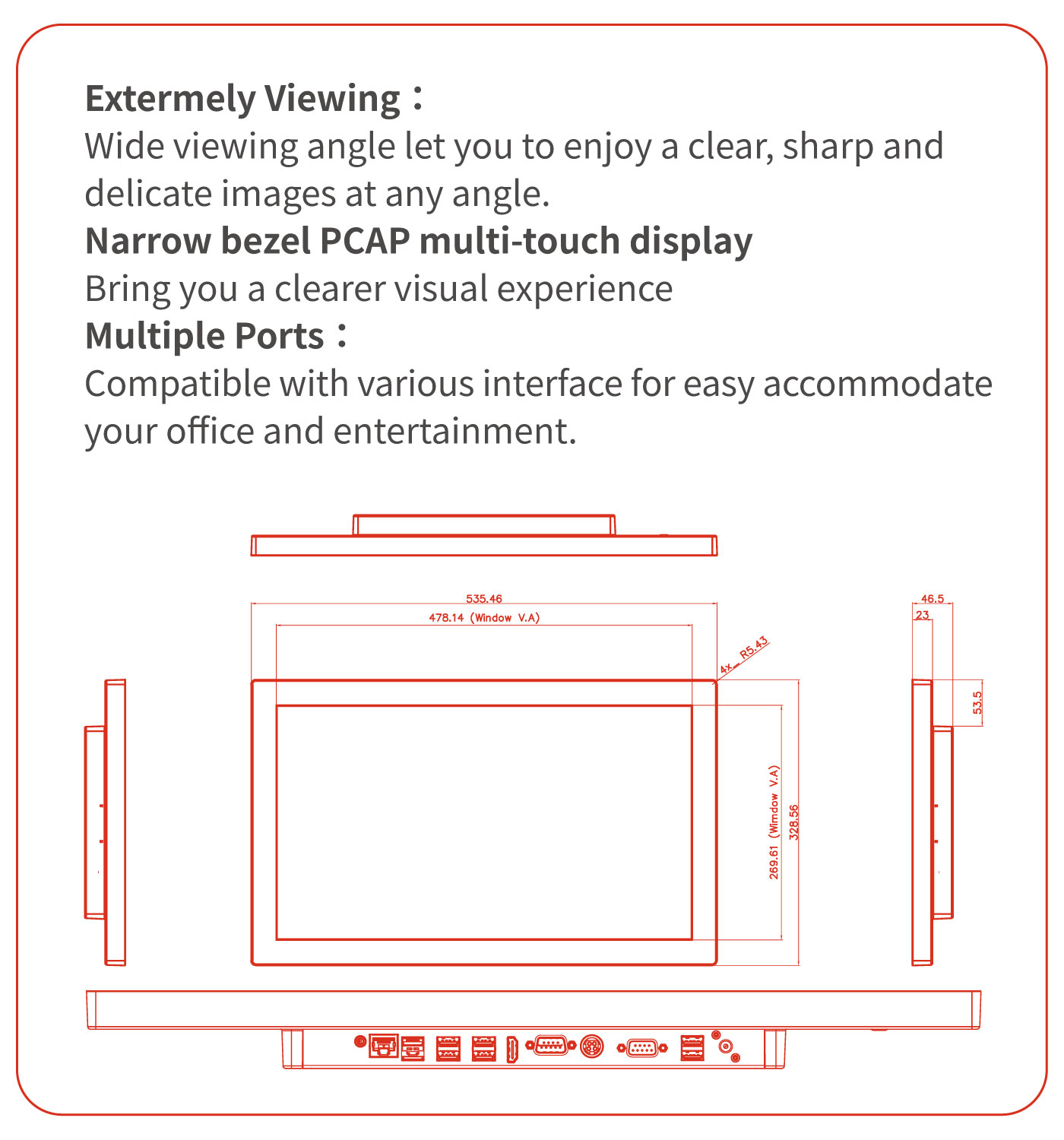 Extermely Viewing：
Wide viewing angle let you to enjoy a clear, sharp and delicate images at any angle.
Narrow bezel PCAP multi-touch display
Bring you a clearer visual experience
Multiple Ports：
Compatible with various interface for easy accommodate your office and entertainment.

535.46
478.14 (Window V.A)
4x R5.43
46.5
23
53.5
269.61 (Wimdow V.A)
328.56